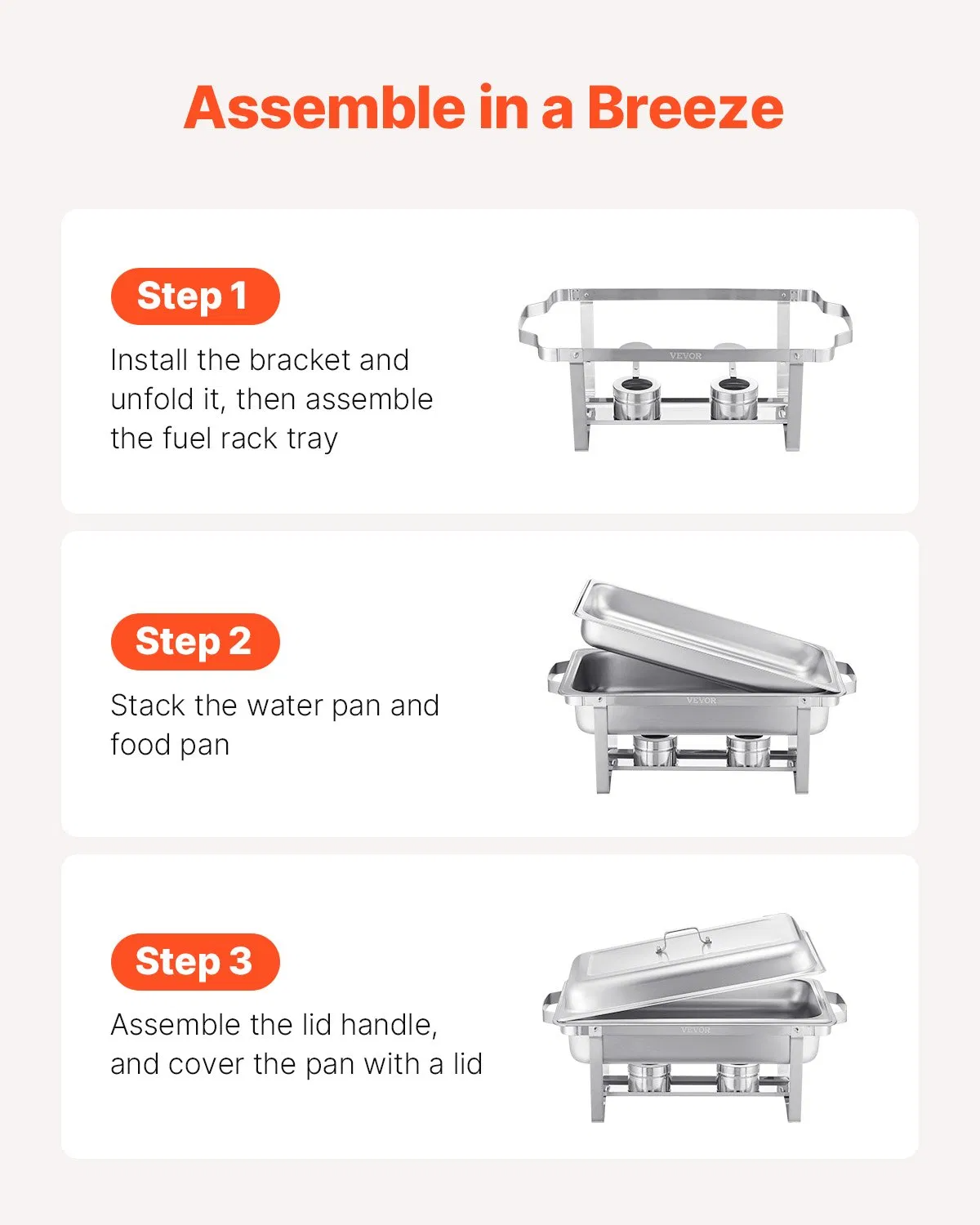 Assemble in a Breeze

Step 1

Install the bracket and unfold it, then assemble the fuel rack tray

VEVOR

Step 2

Stack the water pan and food pan

VEVOR

Step 3

Assemble the lid handle, and cover the pan with a lid

VEVOR